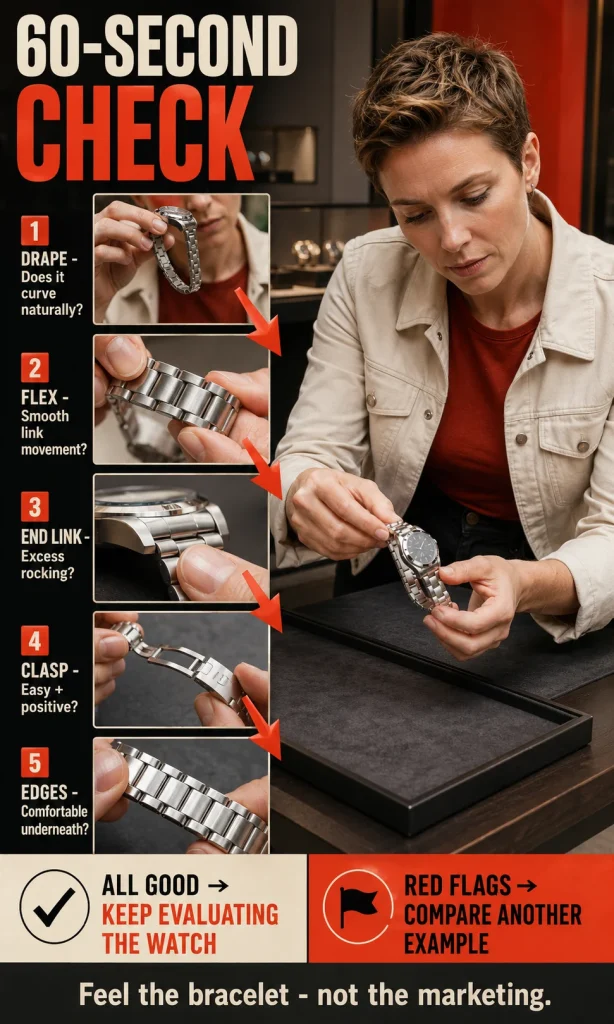 60-SECOND CHECK

1
DRAPE - Does it curve naturally?

2
FLEX - Smooth link movement?

3
END LINK - Excess rocking?

4
CLASP - Easy + positive?

5
EDGES - Comfortable underneath?

ALL GOOD → KEEP EVALUATING THE WATCH

RED FLAGS → COMPARE ANOTHER EXAMPLE

Feel the bracelet - not the marketing.